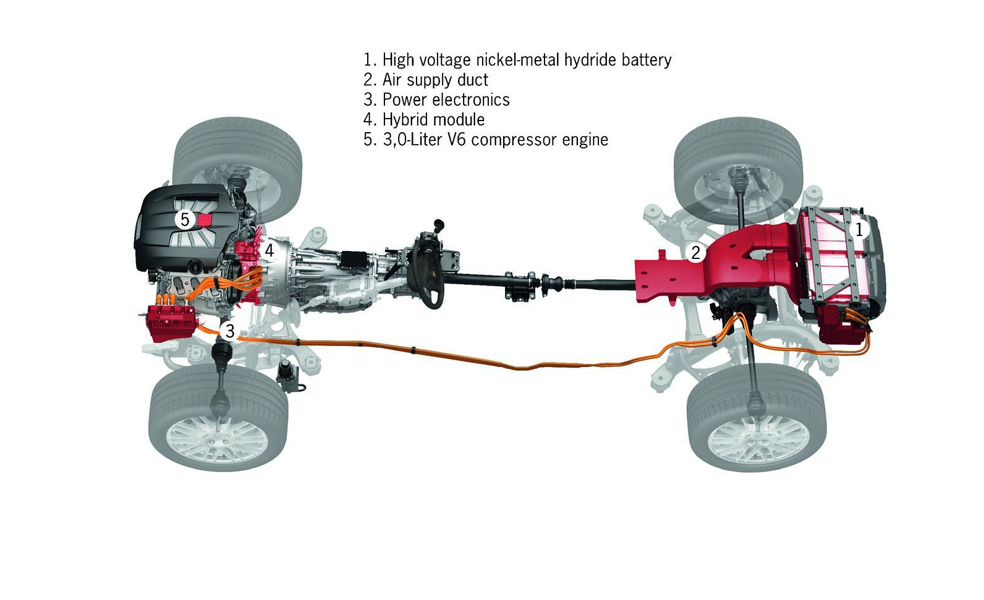 1. High voltage nickel-metal hydride battery
2. Air supply duct
3. Power electronics
4. Hybrid module
5. 3,0-Liter V6 compressor engine

5
4
3
2
1