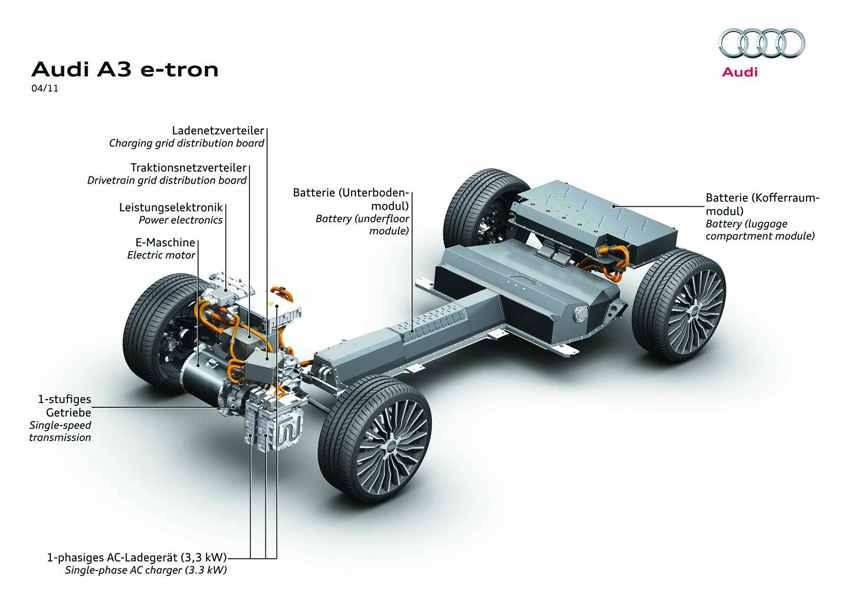 Audi A3 e-tron
04/11

Audi

Ladenetzverteiler
Charging grid distribution board

Traktionsnetzverteiler
Drivetrain grid distribution board

Leistungselektronik
Power electronics

E-Maschine
Electric motor

Batterie (Unterbodenmodul)
Battery (underfloor module)

Batterie (Kofferraummodul)
Battery (luggage compartment module)

1-stufiges Getriebe
Single-speed transmission

1-phasiges AC-Ladegerät (3,3 kW)
Single-phase AC charger (3.3 kW)